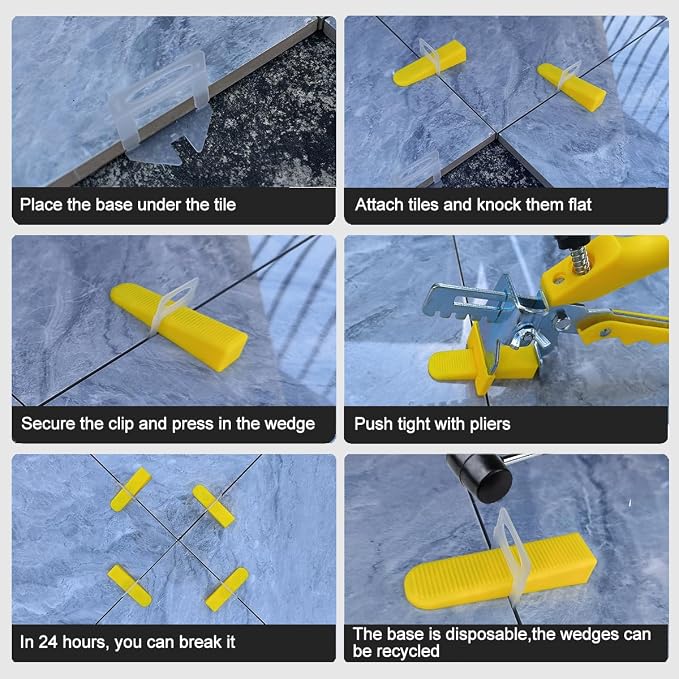 Place the base under the tile

Attach tiles and knock them flat

Secure the clip and press in the wedge

Push tight with pliers

In 24 hours, you can break it

The base is disposable,the wedges can be recycled