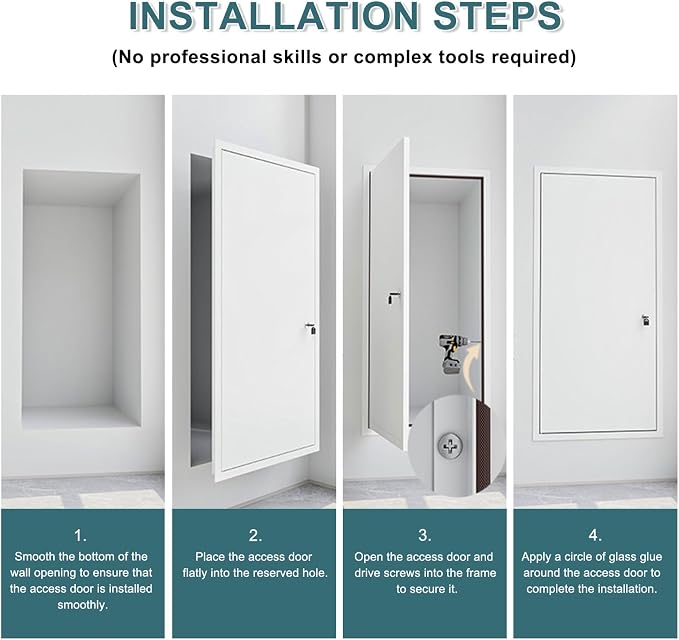 INSTALLATION STEPS

(No professional skills or complex tools required)

1.
Smooth the bottom of the wall opening to ensure that the access door is installed smoothly.

2.
Place the access door flatly into the reserved hole.

3.
Open the access door and drive screws into the frame to secure it.

4.
Apply a circle of glass glue around the access door to complete the installation.