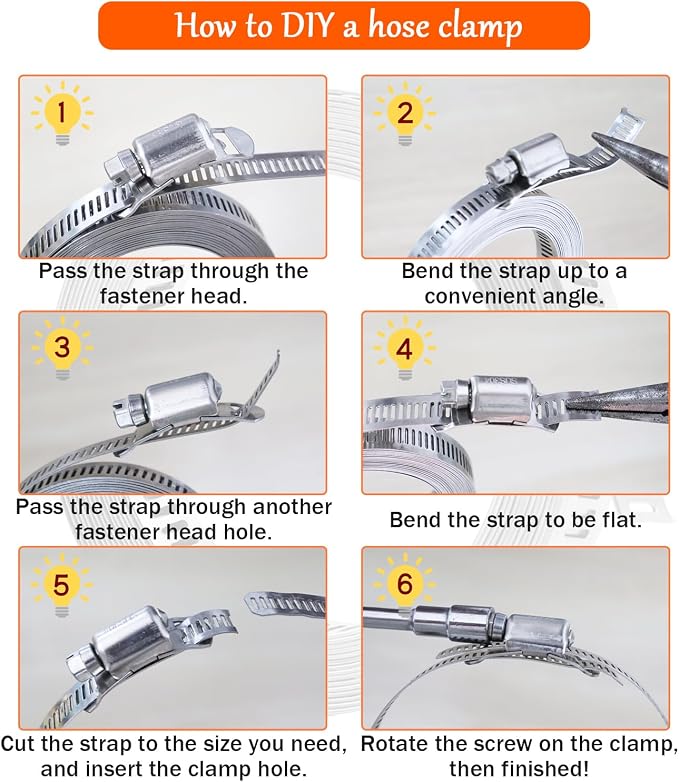 How to DIY a hose clamp

1

Pass the strap through the fastener head.

2

Bend the strap up to a convenient angle.

3

Pass the strap through another fastener head hole.

4

Bend the strap to be flat.

5

Cut the strap to the size you need, and insert the clamp hole.

6

Rotate the screw on the clamp, then finished!