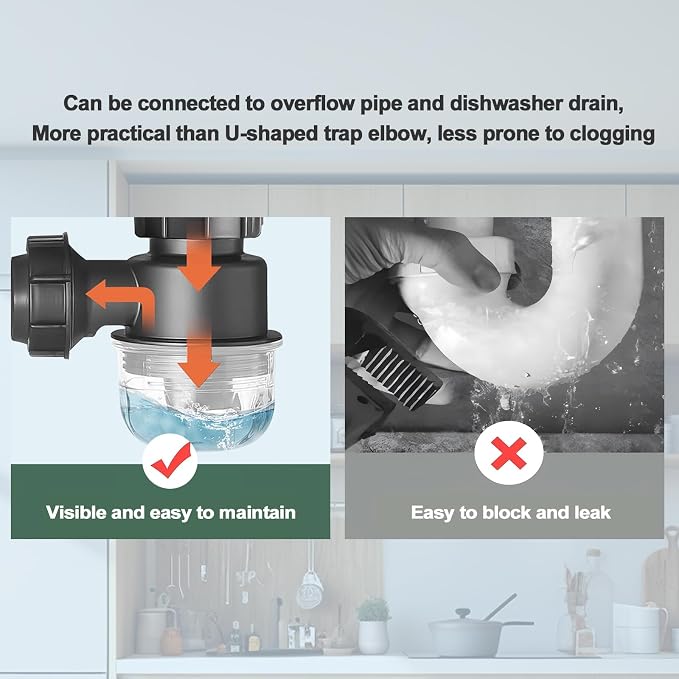 Can be connected to overflow pipe and dishwasher drain, More practical than U-shaped trap elbow, less prone to clogging

Visible and easy to maintain

Easy to block and leak