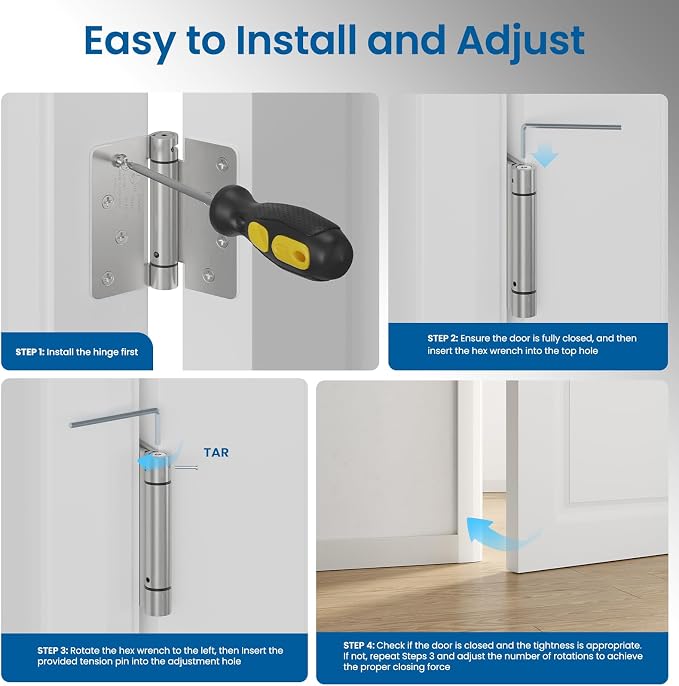 Easy to Install and Adjust

STEP 1: Install the hinge first

STEP 2: Ensure the door is fully closed, and then insert the hex wrench into the top hole

TAR

STEP 3: Rotate the hex wrench to the left, then insert the provided tension pin into the adjustment hole

STEP 4: Check if the door is closed and the tightness is appropriate. If not, repeat Steps 3 and adjust the number of rotations to achieve the proper closing force