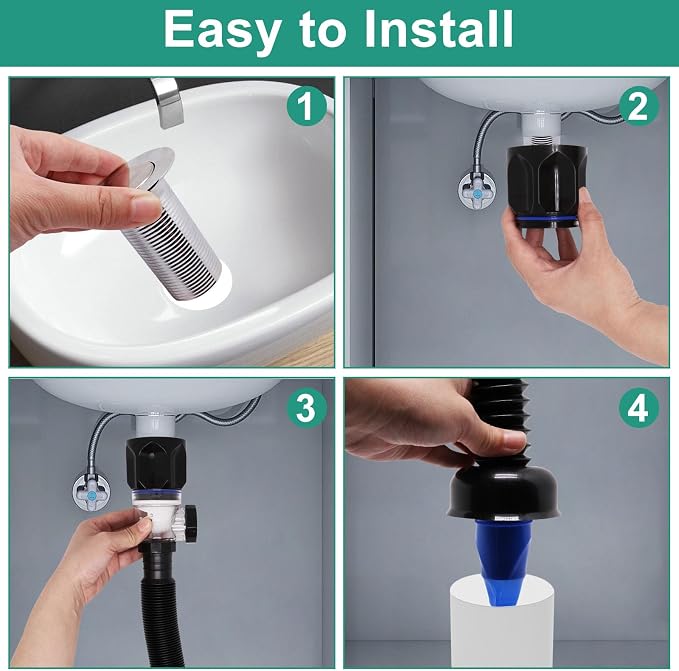 Easy to Install

1

2

3

4