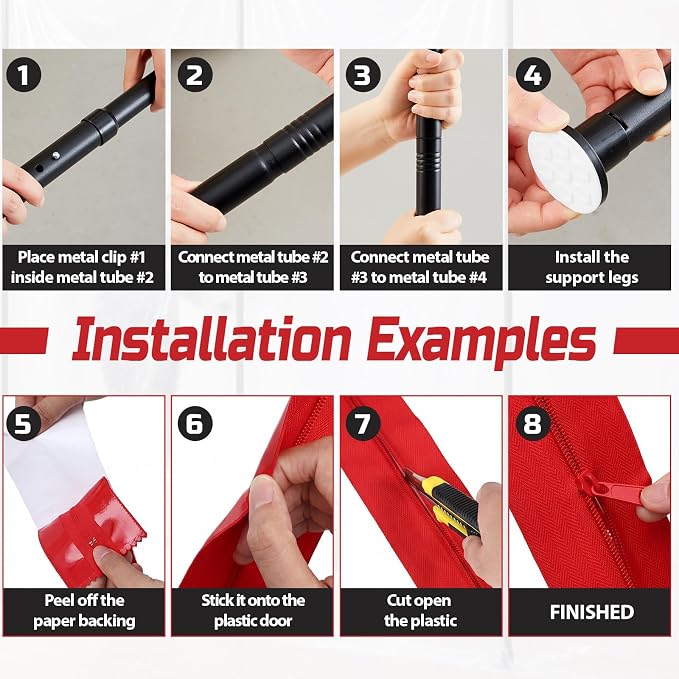 1
Place metal clip #1 inside metal tube #2

2
Connect metal tube #2 to metal tube #3

3
Connect metal tube #3 to metal tube #4

4
Install the support legs

Installation Examples

5
Peel off the paper backing

6
Stick it onto the plastic door

7
Cut open the plastic

8
FINISHED