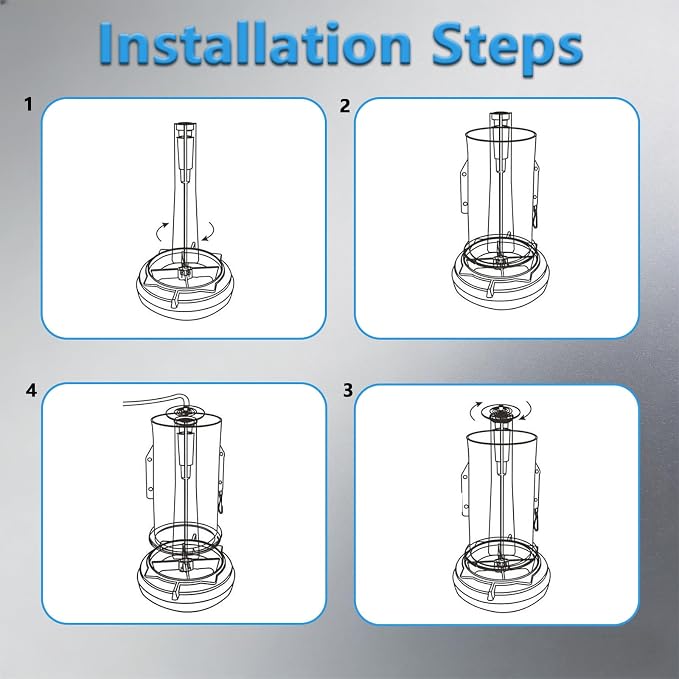 Installation Steps

1

2

4

3