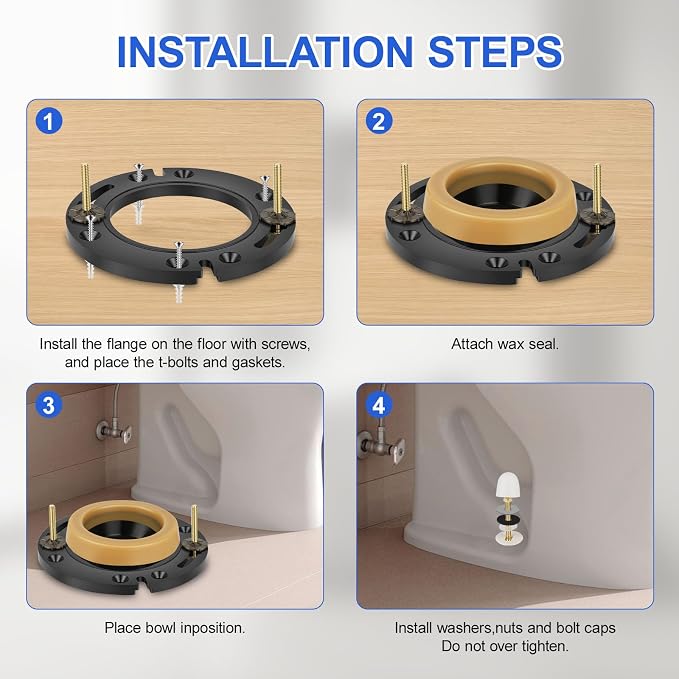 INSTALLATION STEPS

1

Install the flange on the floor with screws, and place the t-bolts and gaskets.

2

Attach wax seal.

3

Place bowl inposition.

4

Install washers,nuts and bolt caps
Do not over tighten.