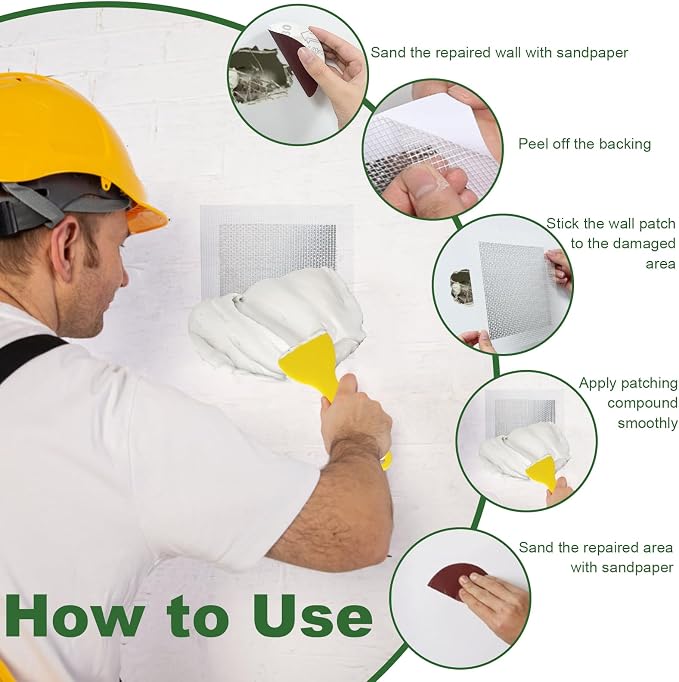 Sand the repaired wall with sandpaper

Peel off the backing

Stick the wall patch to the damaged area

Apply patching compound smoothly

Sand the repaired area with sandpaper

How to Use