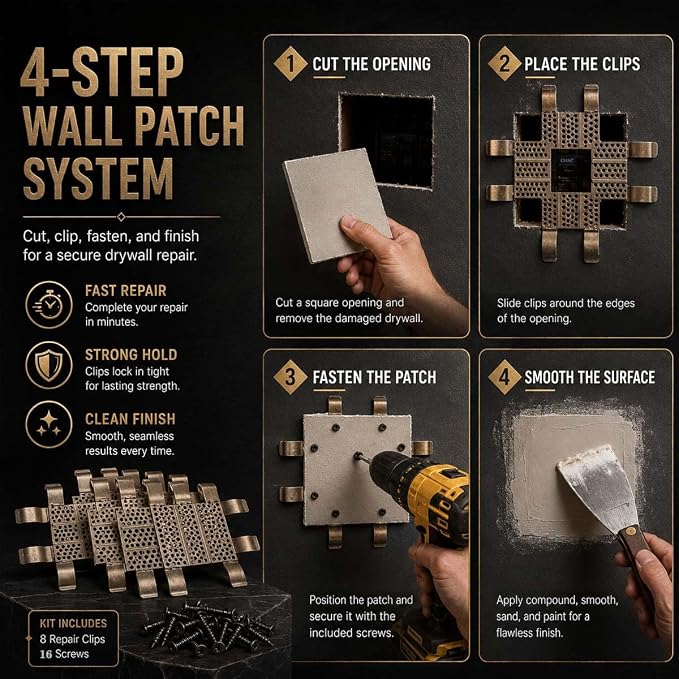 4-STEP WALL PATCH SYSTEM

Cut, clip, fasten, and finish for a secure drywall repair.

FAST REPAIR
Complete your repair in minutes.

STRONG HOLD
Clips lock in tight for lasting strength.

CLEAN FINISH
Smooth, seamless results every time.

KIT INCLUDES
8 Repair Clips
16 Screws

1 CUT THE OPENING
Cut a square opening and remove the damaged drywall.

2 PLACE THE CLIPS
Slide clips around the edges of the opening.

3 FASTEN THE PATCH
Position the patch and secure it with the included screws.

4 SMOOTH THE SURFACE
Apply compound, smooth, sand, and paint for a flawless finish.