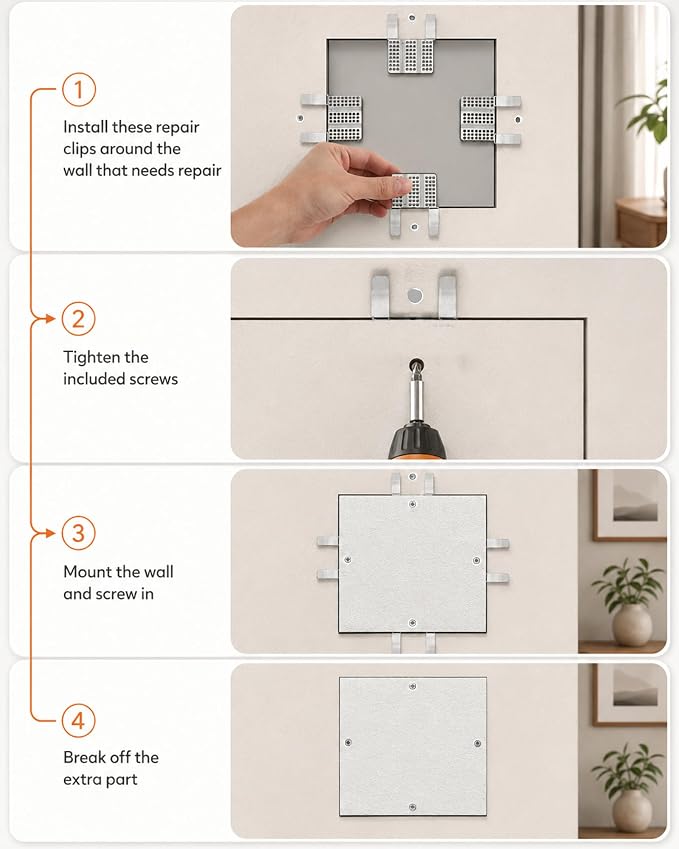 1
Install these repair clips around the wall that needs repair

2
Tighten the included screws

3
Mount the wall and screw in

4
Break off the extra part