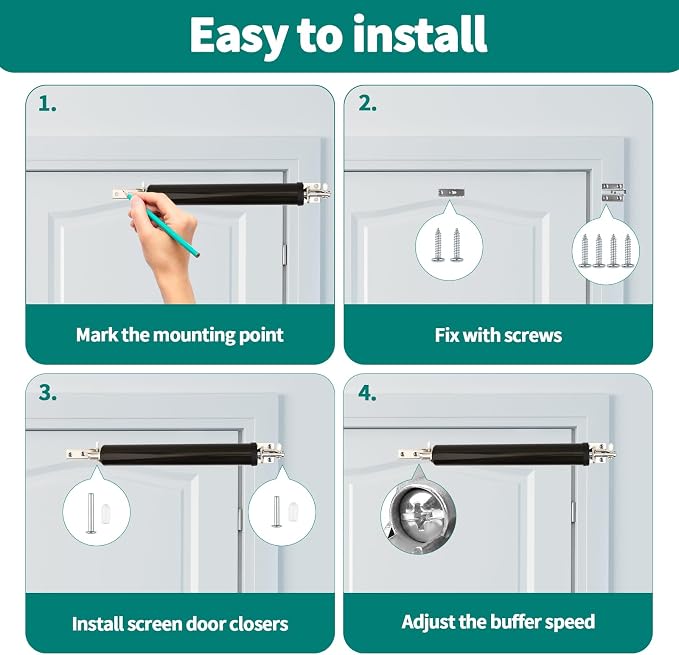 Easy to install

1.

Mark the mounting point

2.

Fix with screws

3.

Install screen door closers

4.

Adjust the buffer speed