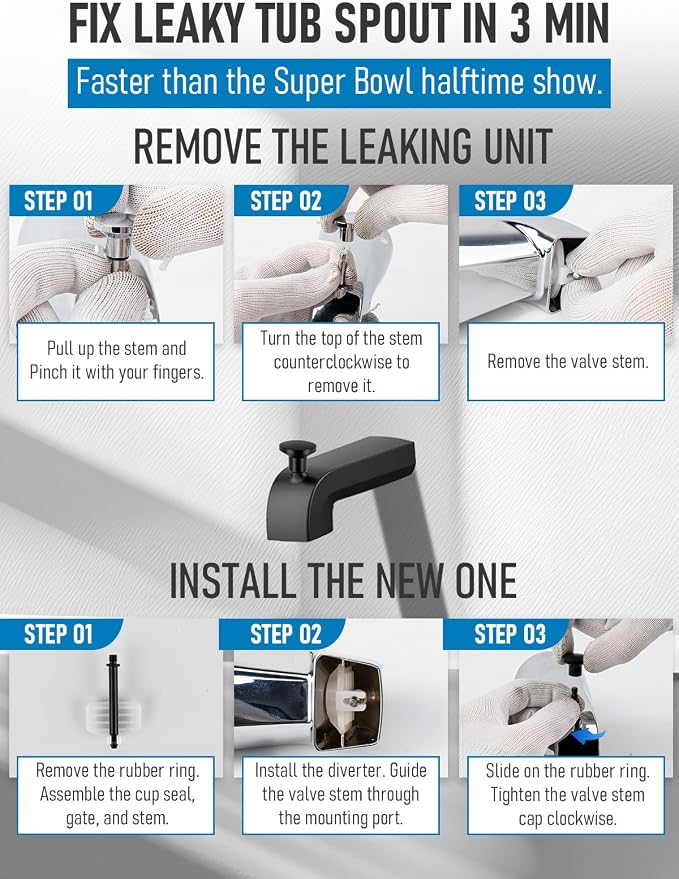 FIX LEAKY TUB SPOUT IN 3 MIN

Faster than the Super Bowl halftime show.

REMOVE THE LEAKING UNIT

STEP 01

Pull up the stem and Pinch it with your fingers.

STEP 02

Turn the top of the stem counterclockwise to remove it.

STEP 03

Remove the valve stem.

INSTALL THE NEW ONE

STEP 01

Remove the rubber ring. Assemble the cup seal, gate, and stem.

STEP 02

Install the diverter. Guide the valve stem through the mounting port.

STEP 03

Slide on the rubber ring. Tighten the valve stem cap clockwise.