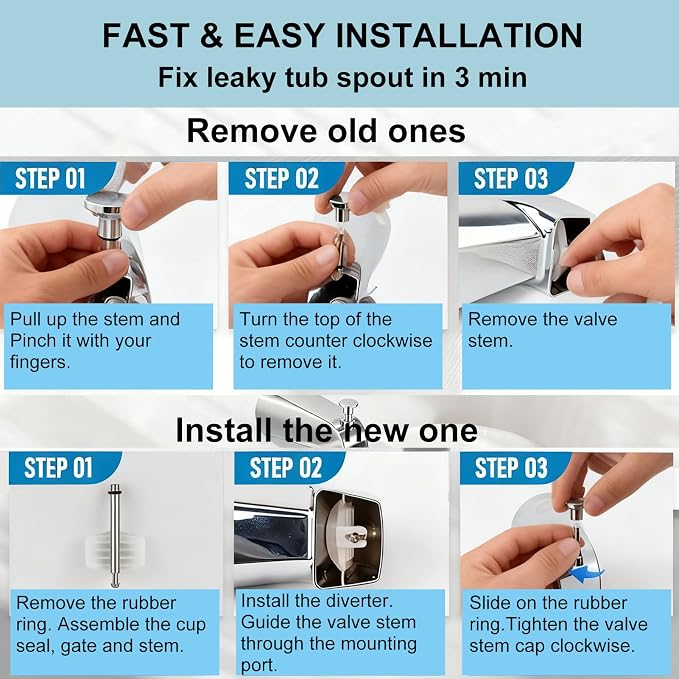 FAST & EASY INSTALLATION
Fix leaky tub spout in 3 min

Remove old ones

STEP 01
Pull up the stem and Pinch it with your fingers.

STEP 02
Turn the top of the stem counter clockwise to remove it.

STEP 03
Remove the valve stem.

Install the new one

STEP 01
Remove the rubber ring. Assemble the cup seal, gate and stem.

STEP 02
Install the diverter. Guide the valve stem through the mounting port.

STEP 03
Slide on the rubber ring.Tighten the valve stem cap clockwise.