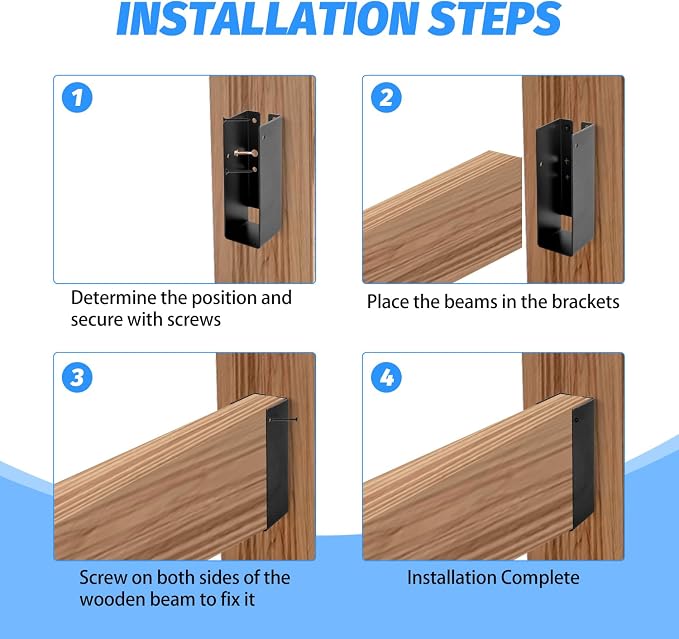 INSTALLATION STEPS

1

Determine the position and secure with screws

2

Place the beams in the brackets

3

Screw on both sides of the wooden beam to fix it

4

Installation Complete