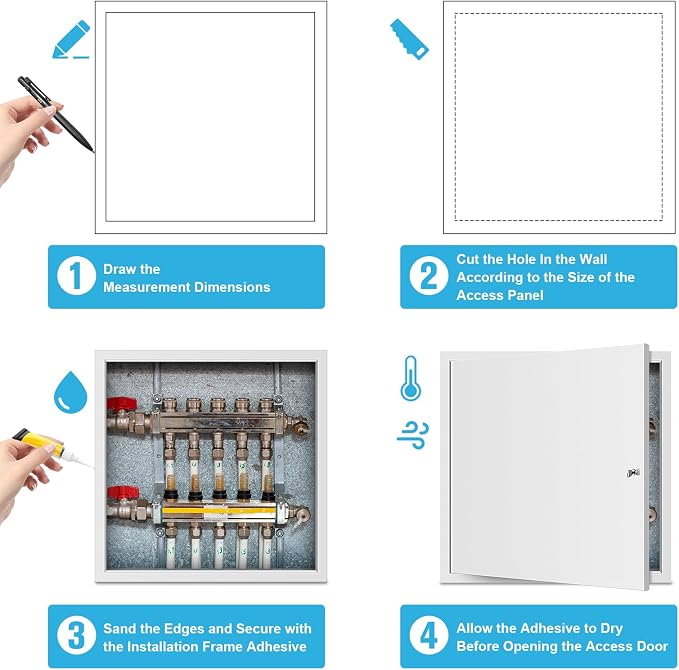 1 Draw the Measurement Dimensions

2 Cut the Hole In the Wall According to the Size of the Access Panel

3 Sand the Edges and Secure with the Installation Frame Adhesive

4 Allow the Adhesive to Dry Before Opening the Access Door