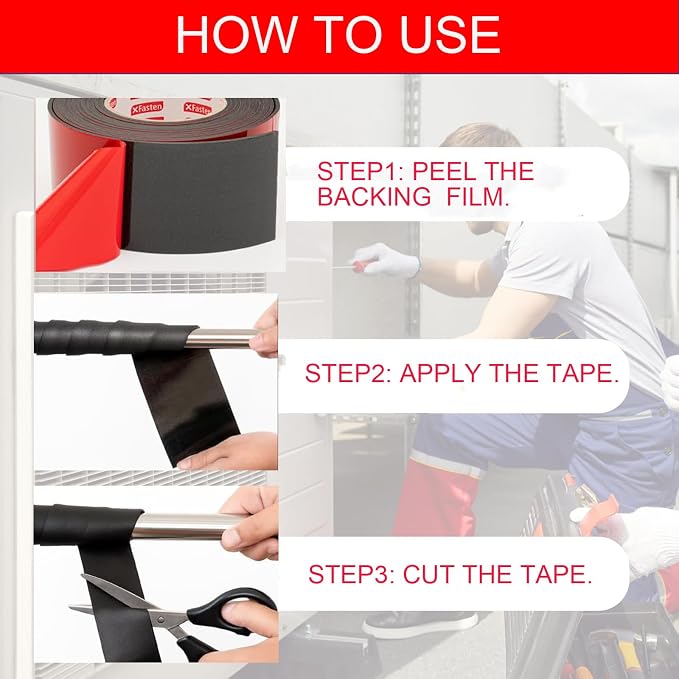 HOW TO USE

XFasten XFasten

STEP1: PEEL THE BACKING FILM.

STEP2: APPLY THE TAPE.

STEP3: CUT THE TAPE.