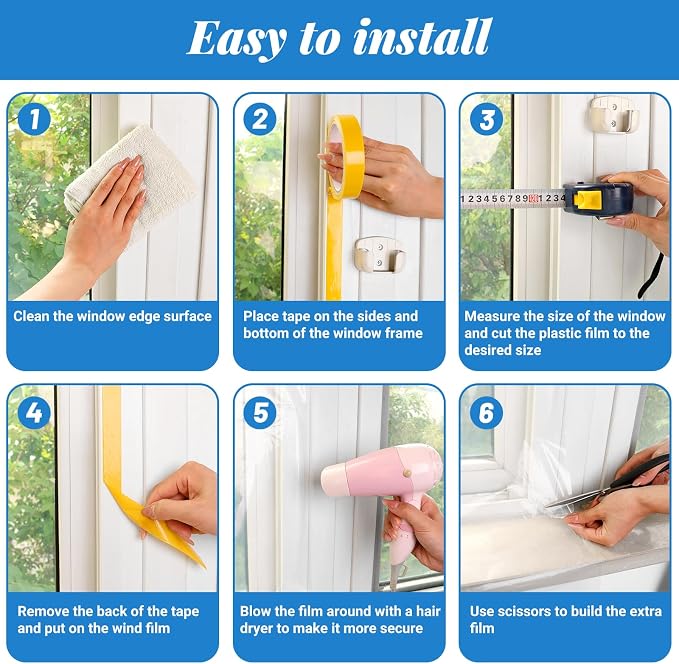 Easy to install

1
Clean the window edge surface

2
Place tape on the sides and bottom of the window frame

3
1 2 3 4 5 6 7 8 9 10 1 2 3 4
Measure the size of the window and cut the plastic film to the desired size

4
Remove the back of the tape and put on the wind film

5
Blow the film around with a hair dryer to make it more secure

6
Use scissors to build the extra film