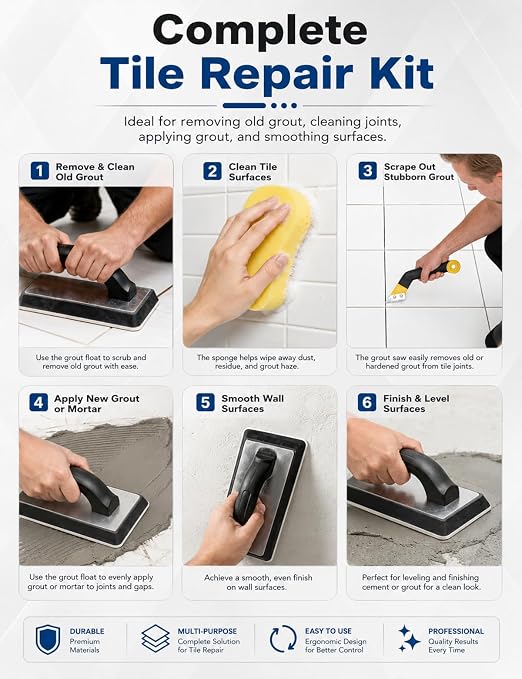 Complete
Tile Repair Kit

Ideal for removing old grout, cleaning joints, applying grout, and smoothing surfaces.

1 Remove & Clean Old Grout

Use the grout float to scrub and remove old grout with ease.

2 Clean Tile Surfaces

The sponge helps wipe away dust, residue, and grout haze.

3 Scrape Out Stubborn Grout

The grout saw easily removes old or hardened grout from tile joints.

4 Apply New Grout or Mortar

Use the grout float to evenly apply grout or mortar to joints and gaps.

5 Smooth Wall Surfaces

Achieve a smooth, even finish on wall surfaces.

6 Finish & Level Surfaces

Perfect for leveling and finishing cement or grout for a clean look.

DURABLE
Premium Materials

MULTI-PURPOSE
Complete Solution for Tile Repair

EASY TO USE
Ergonomic Design for Better Control

PROFESSIONAL
Quality Results Every Time