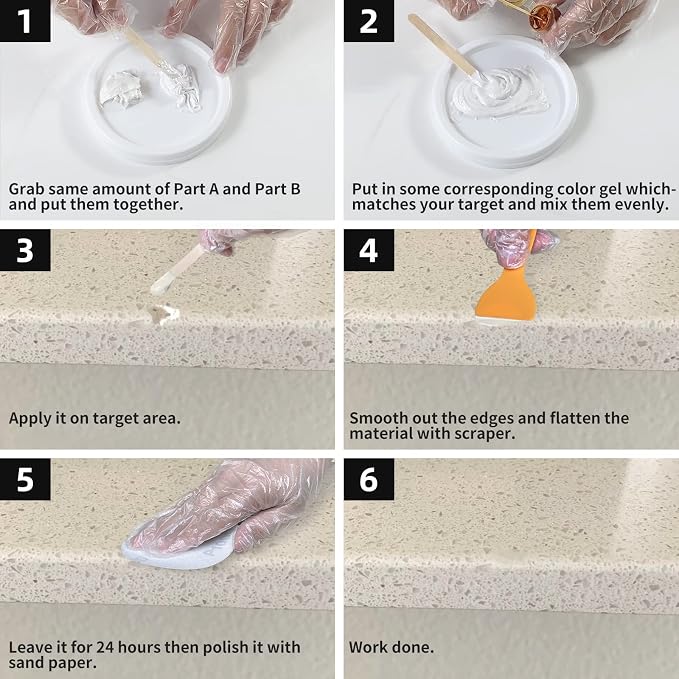 1

Grab same amount of Part A and Part B and put them together.

2

Put in some corresponding color gel which-matches your target and mix them evenly.

3

Apply it on target area.

4

Smooth out the edges and flatten the material with scraper.

5

Leave it for 24 hours then polish it with sand paper.

6

Work done.