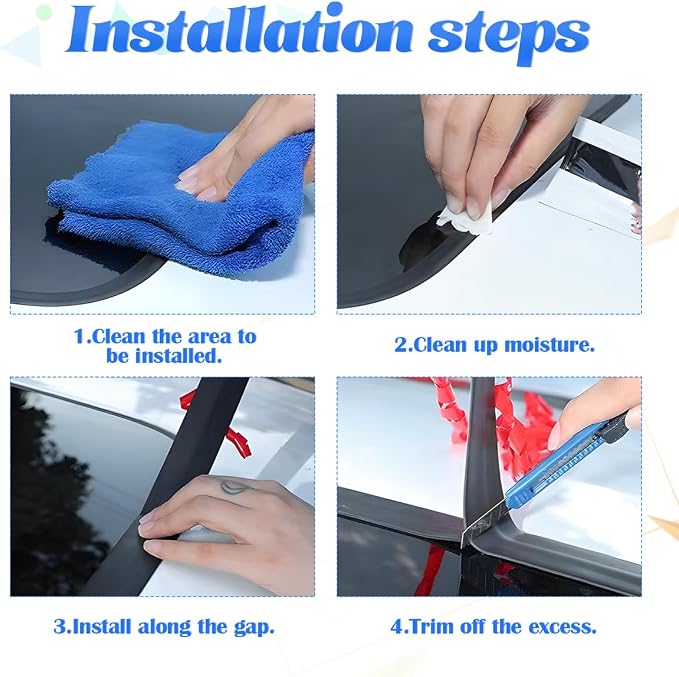 Installation steps

1.Clean the area to be installed.

2.Clean up moisture.

3.Install along the gap.

4.Trim off the excess.