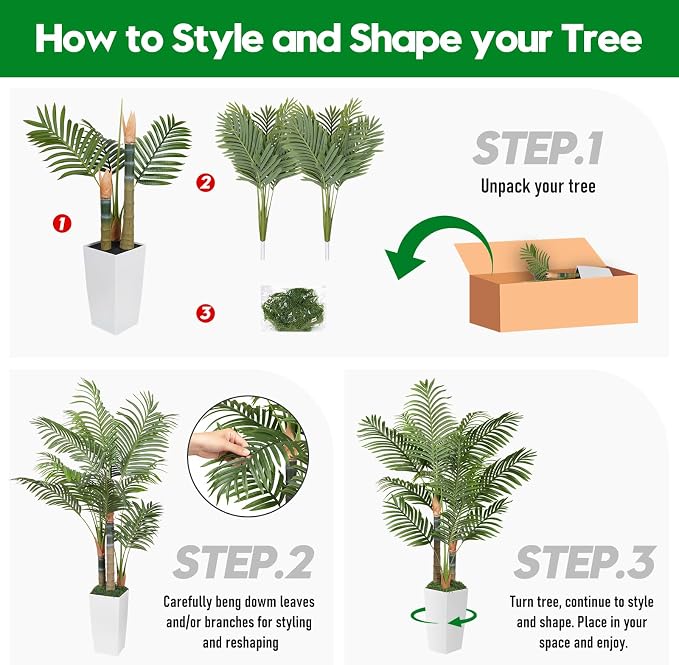 How to Style and Shape your Tree

1

2

3

STEP.1
Unpack your tree

STEP.2
Carefully beng dowm leaves and/or branches for styling and reshaping

STEP.3
Turn tree, continue to style and shape. Place in your space and enjoy.