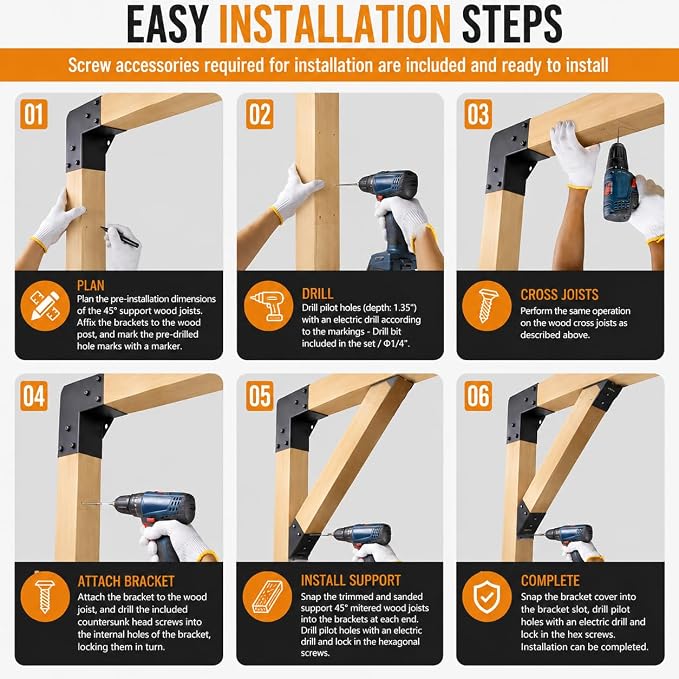 EASY INSTALLATION STEPS

Screw accessories required for installation are included and ready to install

01

PLAN

Plan the pre-installation dimensions of the 45° support wood joists. Affix the brackets to the wood post, and mark the pre-drilled hole marks with a marker.

02

DRILL

Drill pilot holes (depth: 1.35") with an electric drill according to the markings - Drill bit included in the set / Φ1/4".

03

CROSS JOISTS

Perform the same operation on the wood cross joists as described above.

04

ATTACH BRACKET

Attach the bracket to the wood joist, and drill the included countersunk head screws into the internal holes of the bracket, locking them in turn.

05

INSTALL SUPPORT

Snap the trimmed and sanded support 45° mitered wood joists into the brackets at each end. Drill pilot holes with an electric drill and lock in the hexagonal screws.

06

COMPLETE

Snap the bracket cover into the bracket slot, drill pilot holes with an electric drill and lock in the hex screws. Installation can be completed.