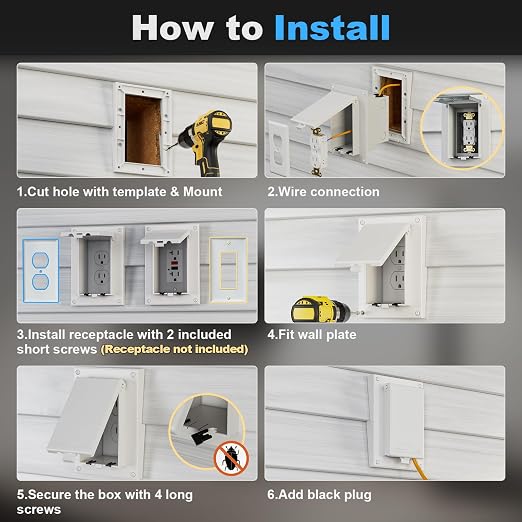 How to Install

1.Cut hole with template & Mount

2.Wire connection

3.Install receptacle with 2 included short screws (Receptacle not included)

4.Fit wall plate

5.Secure the box with 4 long screws

6.Add black plug