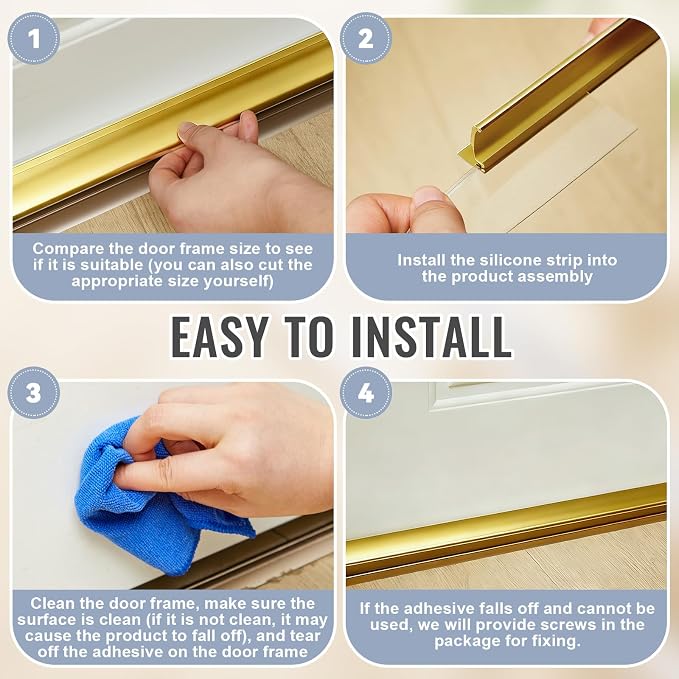 1

Compare the door frame size to see if it is suitable (you can also cut the appropriate size yourself)

2

Install the silicone strip into the product assembly

EASY TO INSTALL

3

Clean the door frame, make sure the surface is clean (if it is not clean, it may cause the product to fall off), and tear off the adhesive on the door frame

4

If the adhesive falls off and cannot be used, we will provide screws in the package for fixing.