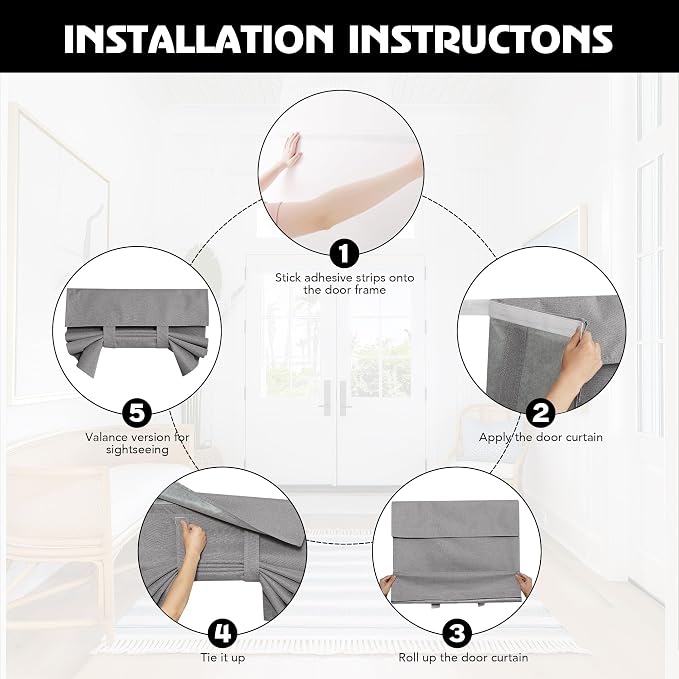 INSTALLATION INSTRUCTONS

1
Stick adhesive strips onto the door frame

2
Apply the door curtain

3
Roll up the door curtain

4
Tie it up

5
Valance version for sightseeing