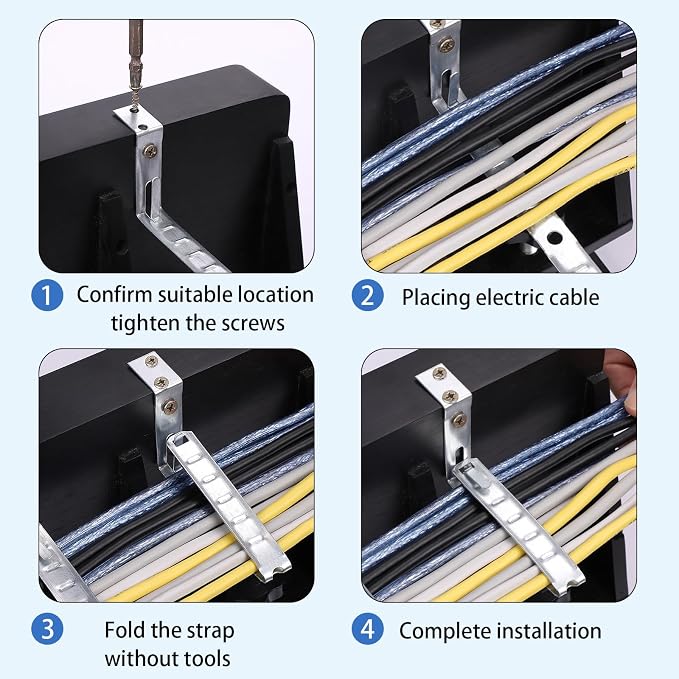 1 Confirm suitable location tighten the screws

2 Placing electric cable

3 Fold the strap without tools

4 Complete installation