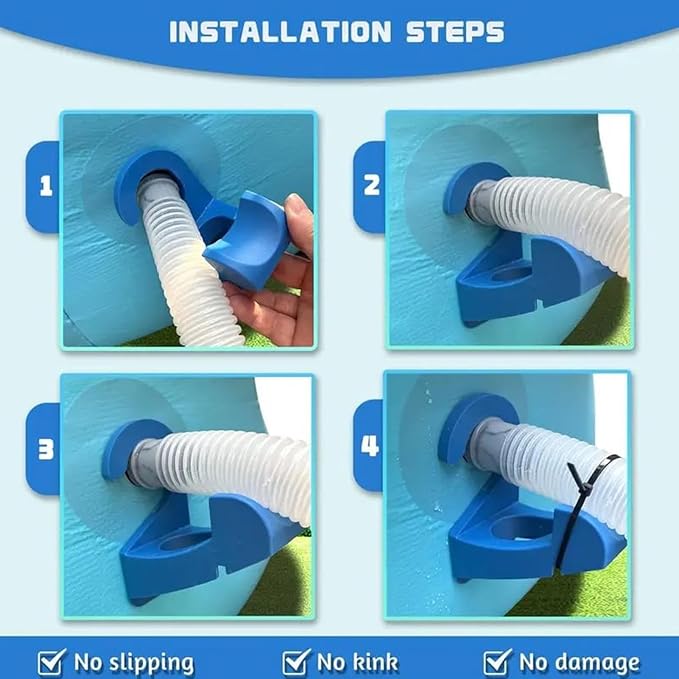 INSTALLATION STEPS

1

2

3

4

No slipping

No kink

No damage