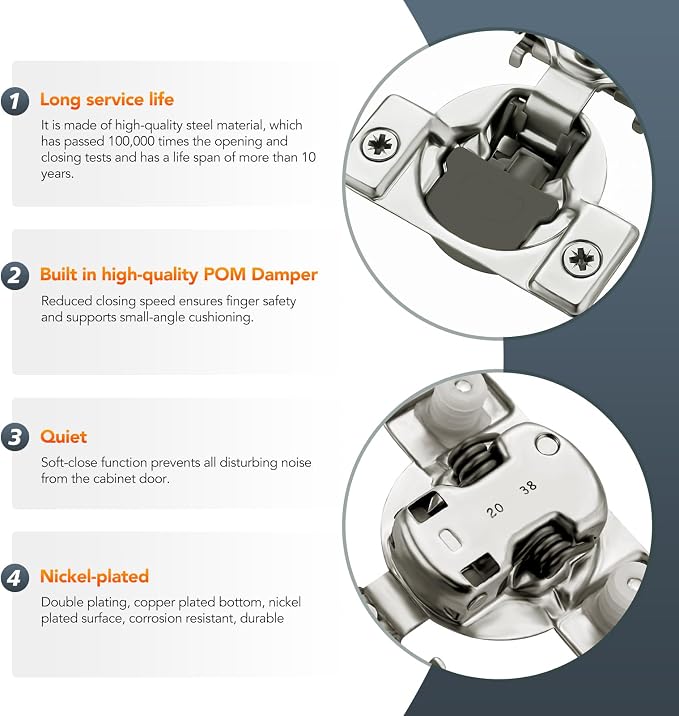 1 Long service life

It is made of high-quality steel material, which has passed 100,000 times the opening and closing tests and has a life span of more than 10 years.

2 Built in high-quality POM Damper

Reduced closing speed ensures finger safety and supports small-angle cushioning.

3 Quiet

Soft-close function prevents all disturbing noise from the cabinet door.

4 Nickel-plated

Double plating, copper plated bottom, nickel plated surface, corrosion resistant, durable

20 38