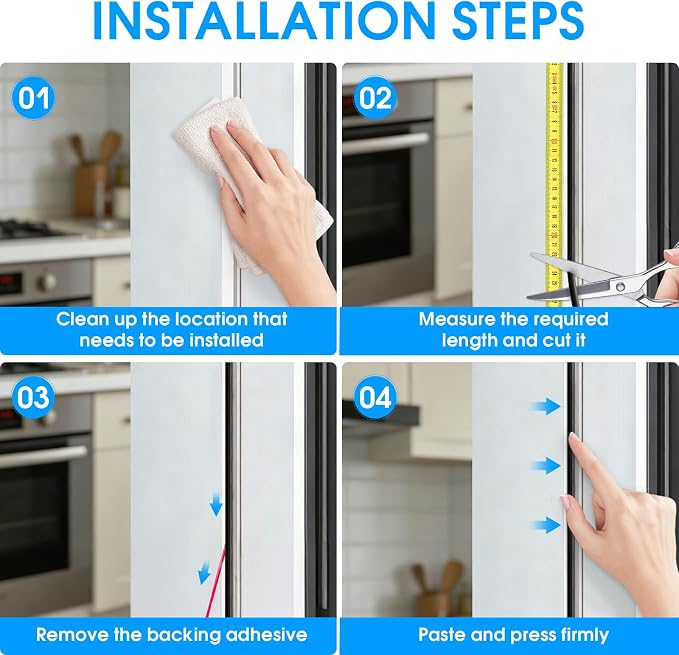 INSTALLATION STEPS

01

Clean up the location that needs to be installed

02

Measure the required length and cut it

03

Remove the backing adhesive

04

Paste and press firmly