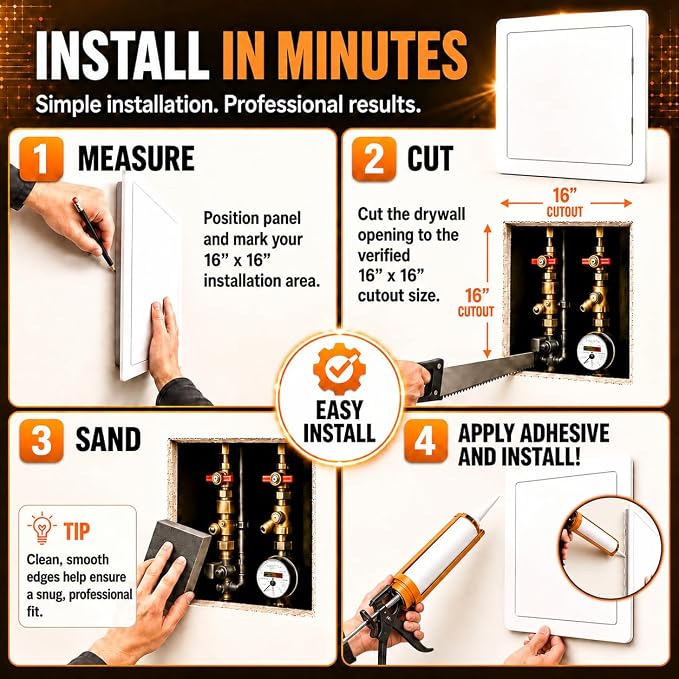 INSTALL IN MINUTES

Simple installation. Professional results.

1 MEASURE

Position panel and mark your 16” x 16” installation area.

2 CUT

Cut the drywall opening to the verified 16” x 16” cutout size.

16” CUTOUT

16” CUTOUT

EASY INSTALL

3 SAND

TIP

Clean, smooth edges help ensure a snug, professional fit.

4 APPLY ADHESIVE AND INSTALL!