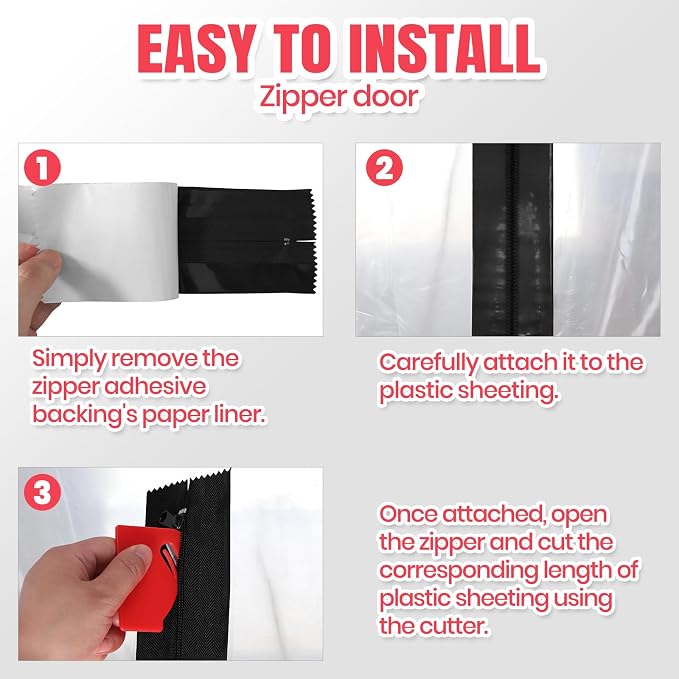 EASY TO INSTALL
Zipper door

1

Simply remove the zipper adhesive backing's paper liner.

2

Carefully attach it to the plastic sheeting.

3

Once attached, open the zipper and cut the corresponding length of plastic sheeting using the cutter.