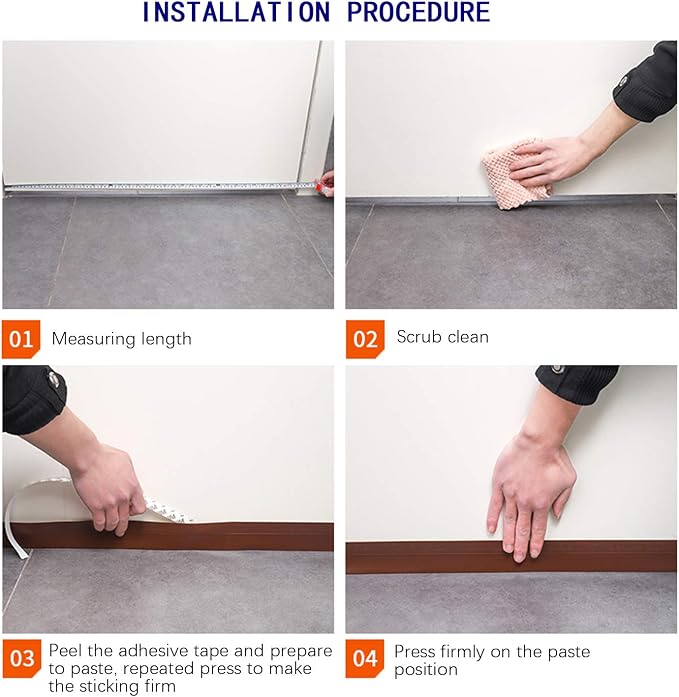 INSTALLATION PROCEDURE

01 Measuring length

02 Scrub clean

03 Peel the adhesive tape and prepare to paste, repeated press to make the sticking firm

04 Press firmly on the paste position