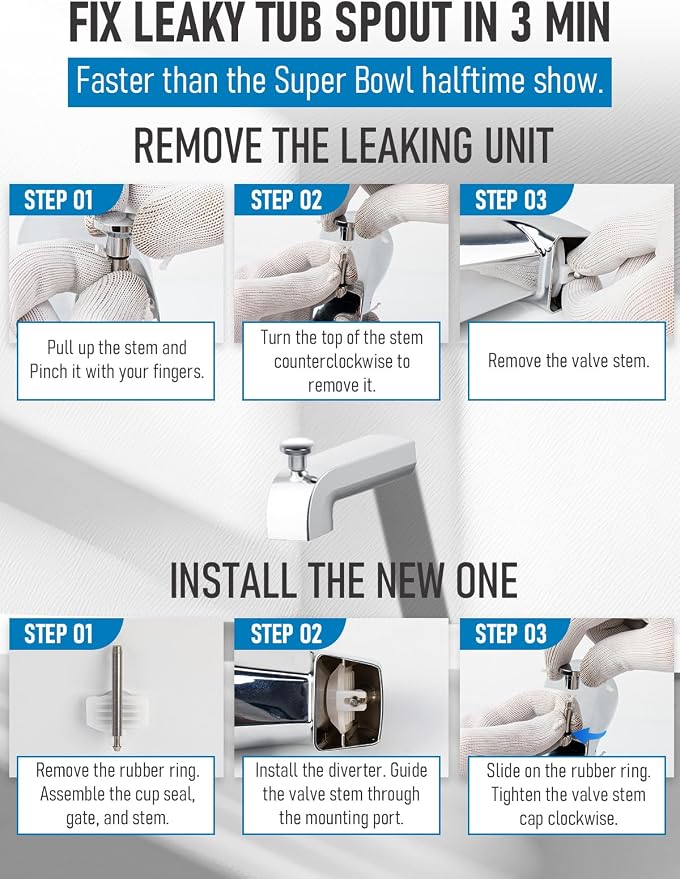 FIX LEAKY TUB SPOUT IN 3 MIN

Faster than the Super Bowl halftime show.

REMOVE THE LEAKING UNIT

STEP 01

Pull up the stem and Pinch it with your fingers.

STEP 02

Turn the top of the stem counterclockwise to remove it.

STEP 03

Remove the valve stem.

INSTALL THE NEW ONE

STEP 01

Remove the rubber ring. Assemble the cup seal, gate, and stem.

STEP 02

Install the diverter. Guide the valve stem through the mounting port.

STEP 03

Slide on the rubber ring. Tighten the valve stem cap clockwise.