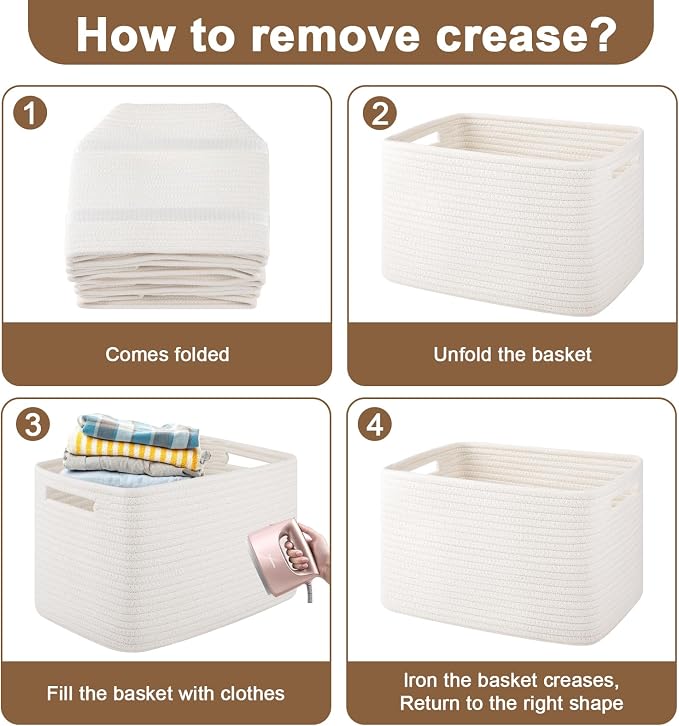 How to remove crease?

1

Comes folded

2

Unfold the basket

3

Fill the basket with clothes

4

Iron the basket creases, Return to the right shape