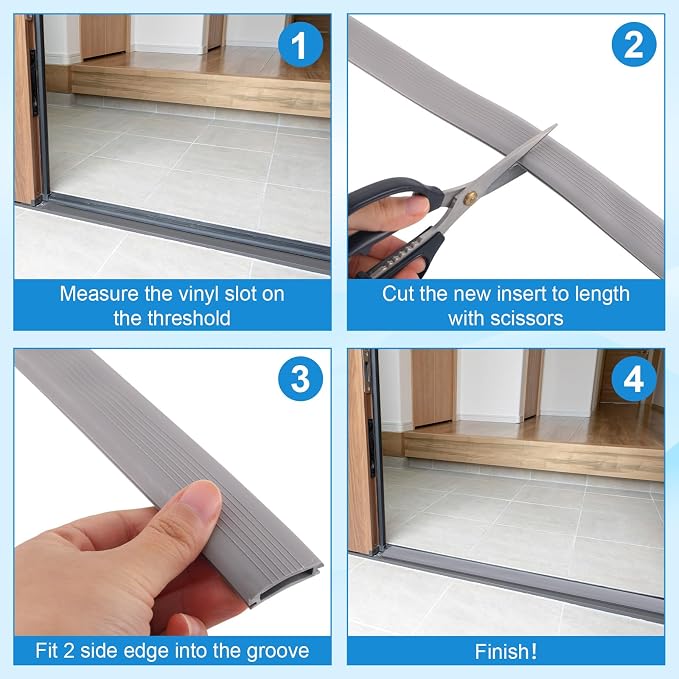 1

Measure the vinyl slot on the threshold

2

Cut the new insert to length with scissors

3

Fit 2 side edge into the groove

4

Finish!