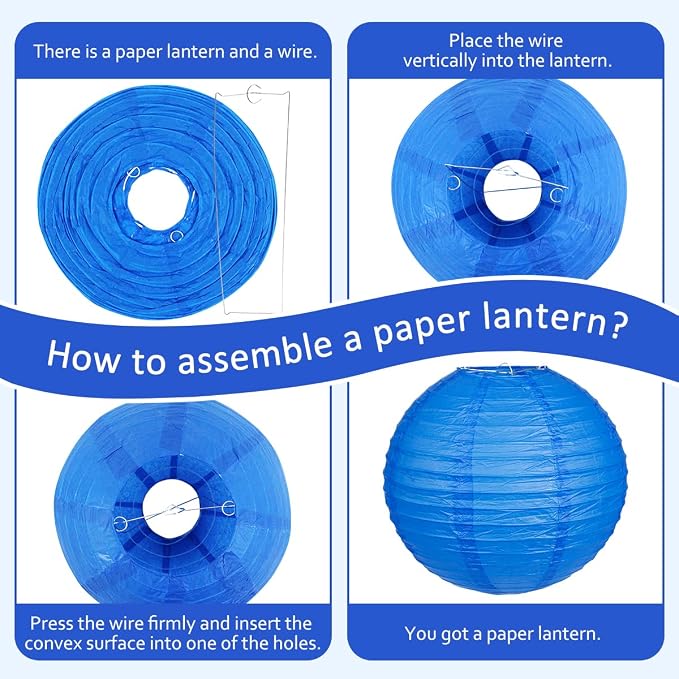 There is a paper lantern and a wire.

Place the wire vertically into the lantern.

How to assemble a paper lantern?

Press the wire firmly and insert the convex surface into one of the holes.

You got a paper lantern.