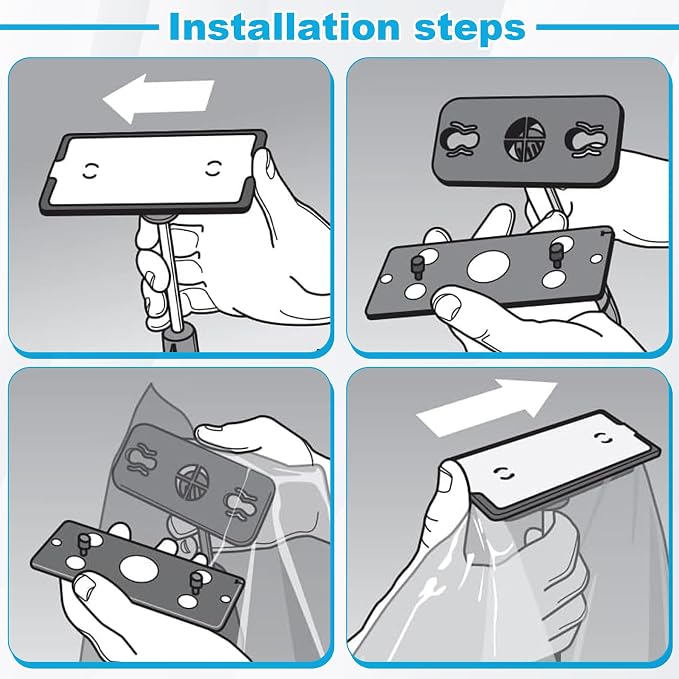 Installation steps