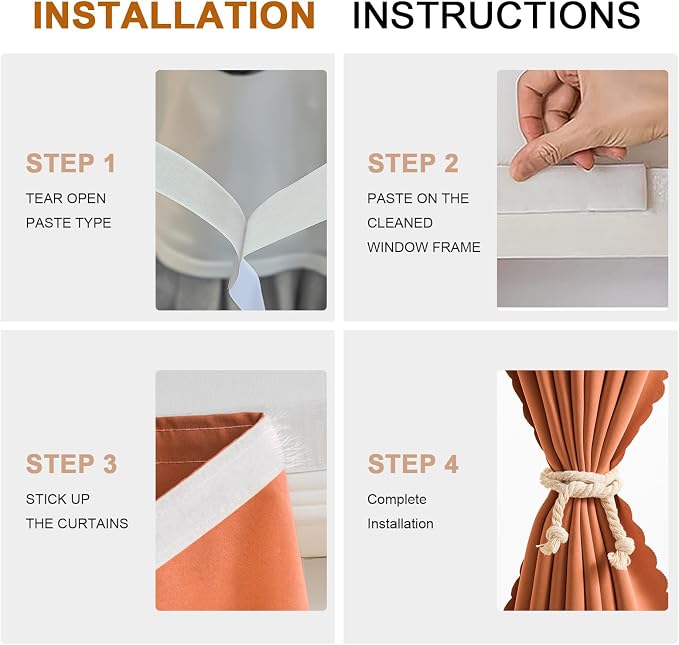 INSTALLATION INSTRUCTIONS

STEP 1
TEAR OPEN PASTE TYPE

STEP 2
PASTE ON THE CLEANED WINDOW FRAME

STEP 3
STICK UP THE CURTAINS

STEP 4
Complete Installation