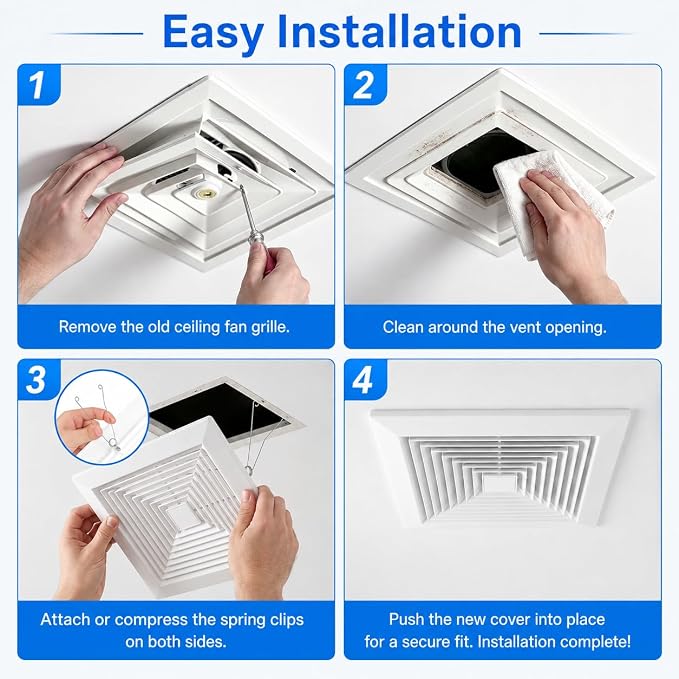 Easy Installation

1

Remove the old ceiling fan grille.

2

Clean around the vent opening.

3

Attach or compress the spring clips on both sides.

4

Push the new cover into place for a secure fit. Installation complete!