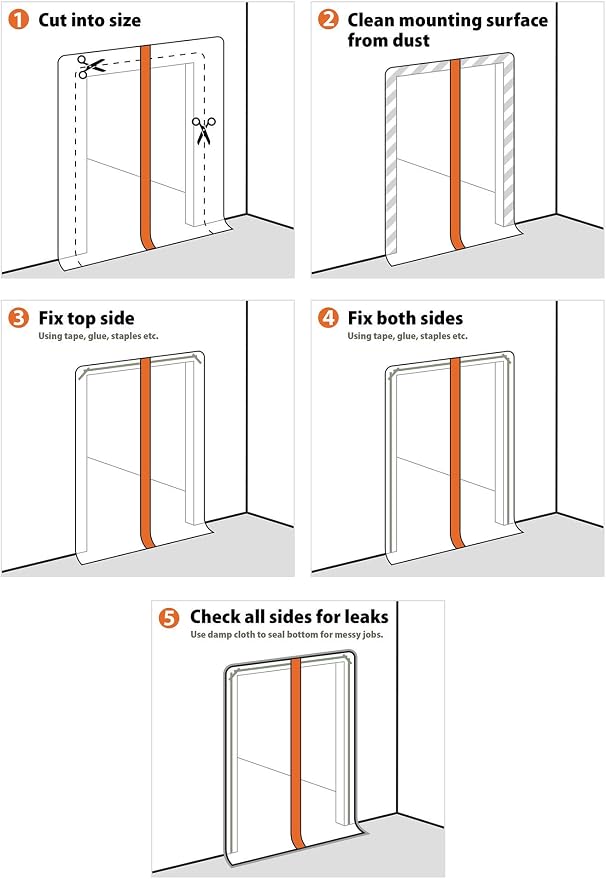 1 Cut into size

2 Clean mounting surface from dust

3 Fix top side
Using tape, glue, staples etc.

4 Fix both sides
Using tape, glue, staples etc.

5 Check all sides for leaks
Use damp cloth to seal bottom for messy jobs.