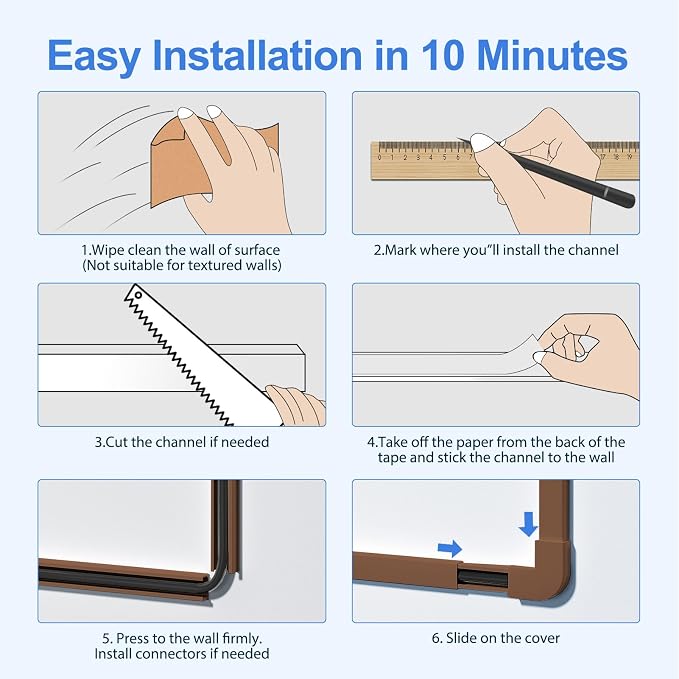 Easy Installation in 10 Minutes

0 1 2 3 4 5 6 7 17 18 19

1.Wipe clean the wall of surface
(Not suitable for textured walls)

2.Mark where you"ll install the channel

3.Cut the channel if needed

4.Take off the paper from the back of the tape and stick the channel to the wall

5. Press to the wall firmly.
Install connectors if needed

6. Slide on the cover