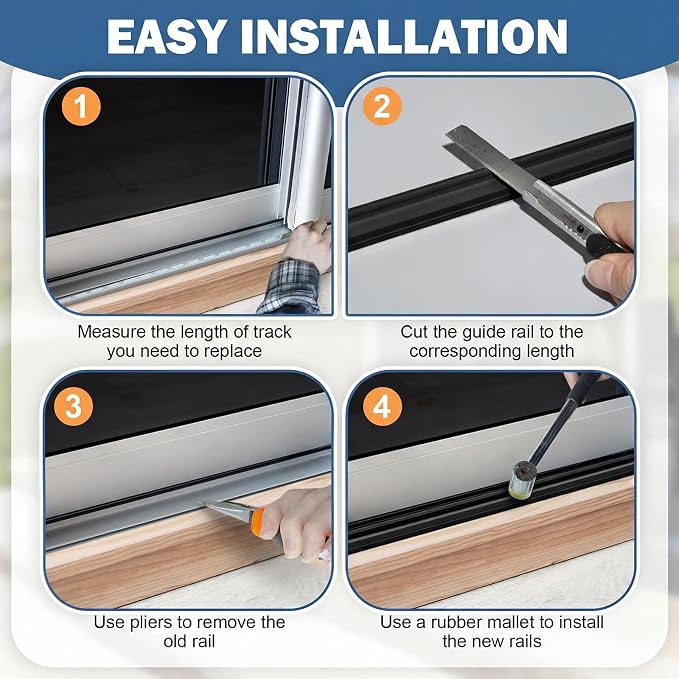 EASY INSTALLATION

1

Measure the length of track you need to replace

2

Cut the guide rail to the corresponding length

3

Use pliers to remove the old rail

4

Use a rubber mallet to install the new rails