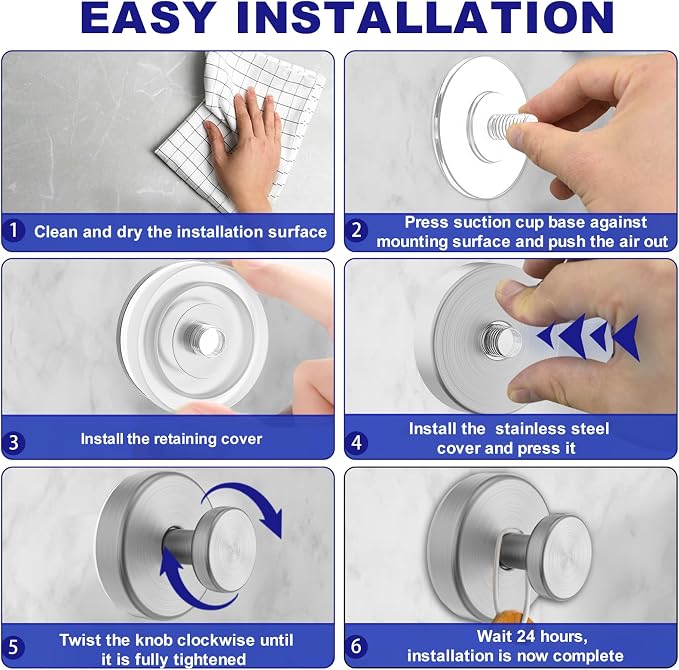 EASY INSTALLATION

1 Clean and dry the installation surface

2 Press suction cup base against mounting surface and push the air out

3 Install the retaining cover

4 Install the  stainless steel cover and press it

5 Twist the knob clockwise until it is fully tightened

6 Wait 24 hours, installation is now complete