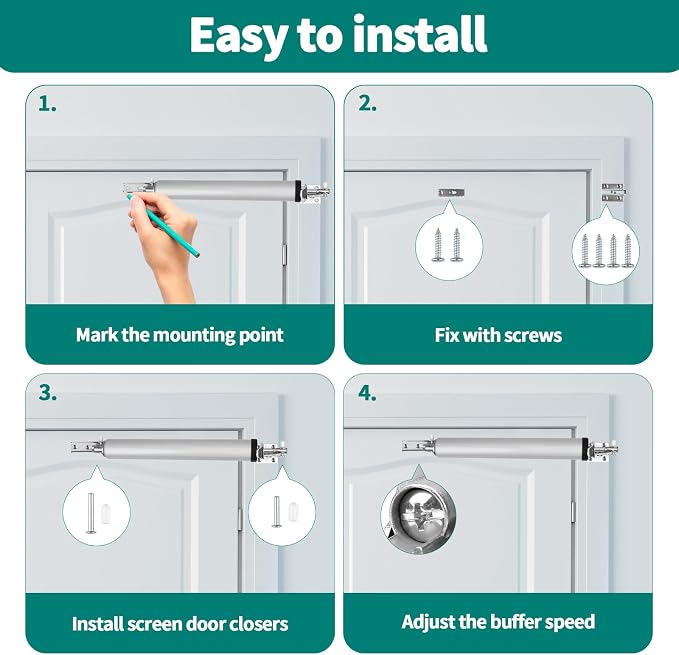 Easy to install

1.

Mark the mounting point

2.

Fix with screws

3.

Install screen door closers

4.

Adjust the buffer speed