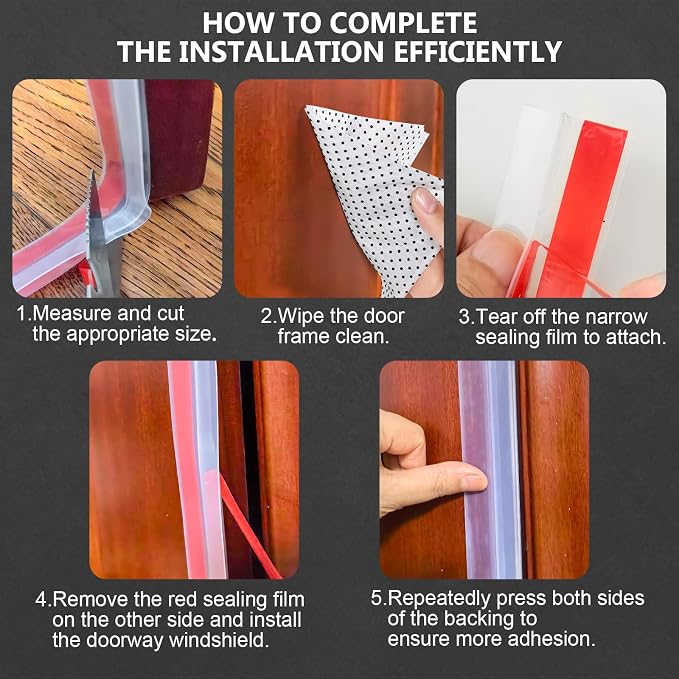 HOW TO COMPLETE
THE INSTALLATION EFFICIENTLY

1.Measure and cut the appropriate size.

2.Wipe the door frame clean.

3.Tear off the narrow sealing film to attach.

4.Remove the red sealing film on the other side and install the doorway windshield.

5.Repeatedly press both sides of the backing to ensure more adhesion.