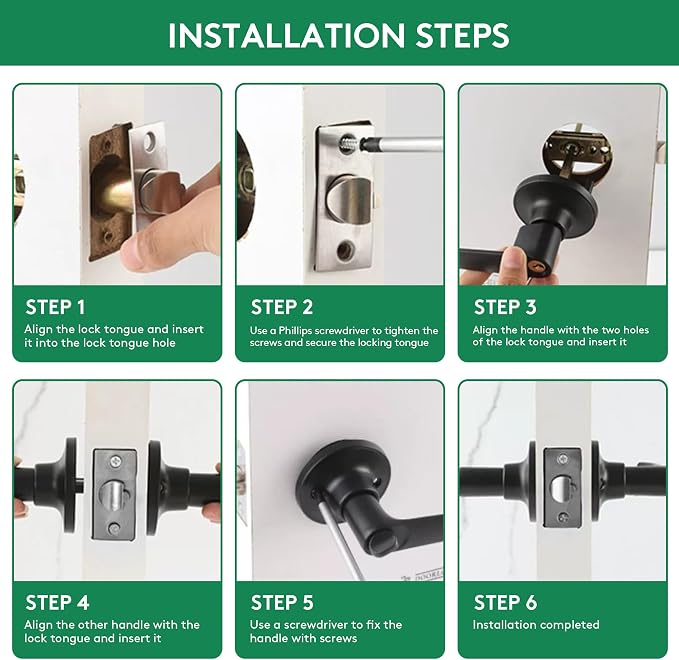 INSTALLATION STEPS

STEP 1
Align the lock tongue and insert it into the lock tongue hole

STEP 2
Use a Phillips screwdriver to tighten the screws and secure the locking tongue

STEP 3
Align the handle with the two holes of the lock tongue and insert it

STEP 4
Align the other handle with the lock tongue and insert it

STEP 5
Use a screwdriver to fix the handle with screws

STEP 6
Installation completed