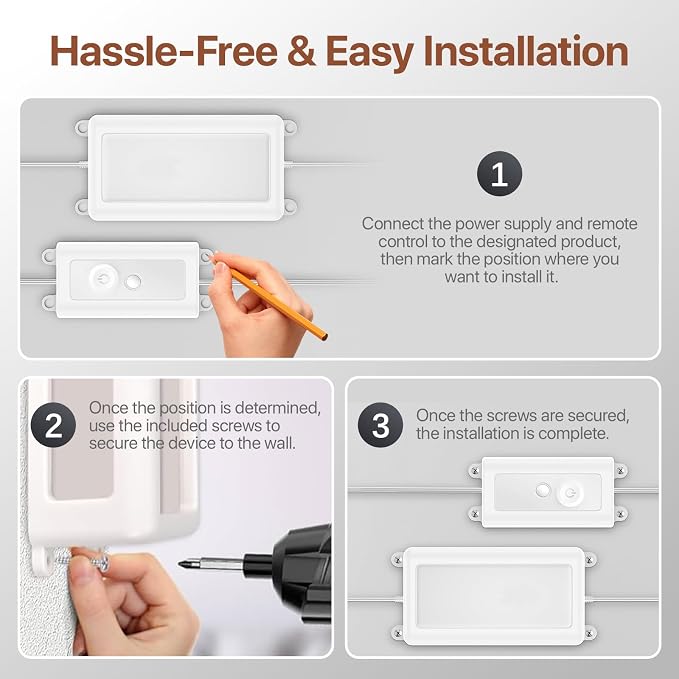 Hassle-Free & Easy Installation

1

Connect the power supply and remote control to the designated product, then mark the position where you want to install it.

2

Once the position is determined, use the included screws to secure the device to the wall.

3

Once the screws are secured, the installation is complete.