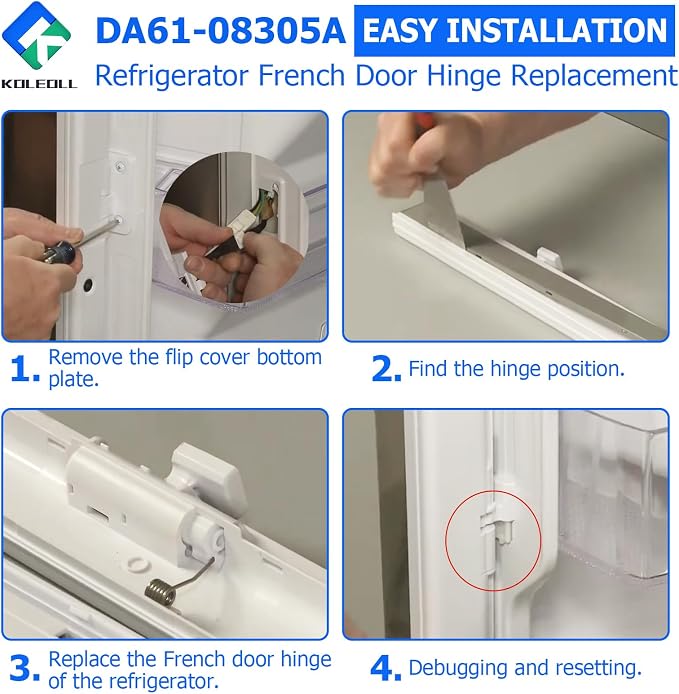 KOLEOLL

DA61-08305A EASY INSTALLATION

Refrigerator French Door Hinge Replacement

1. Remove the flip cover bottom plate.

2. Find the hinge position.

3. Replace the French door hinge of the refrigerator.

4. Debugging and resetting.